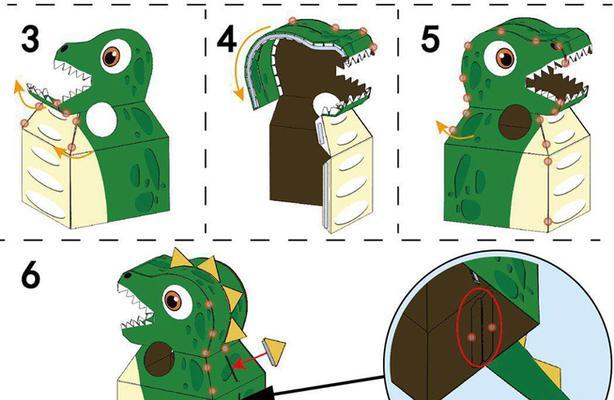 3

4

5

6