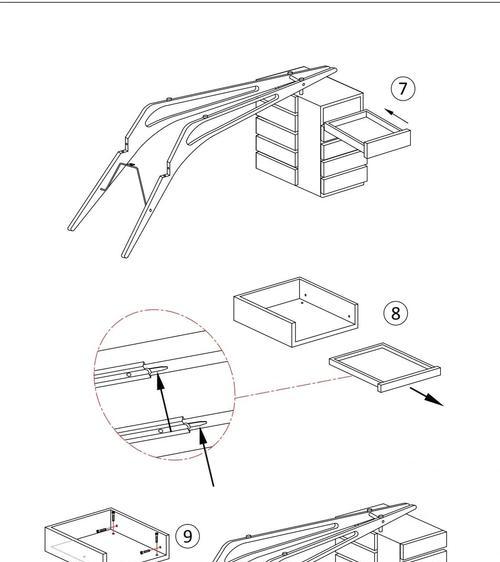 7

8

9