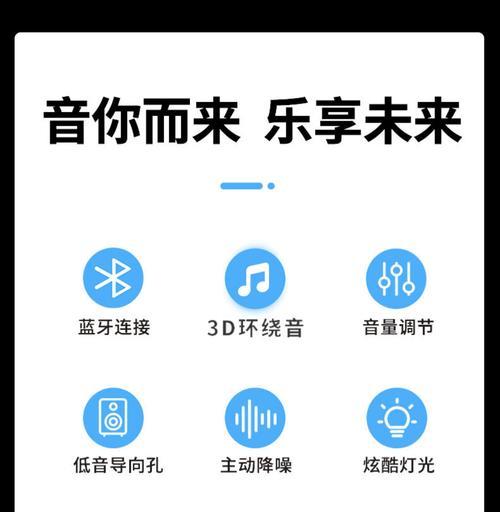 音你而来 乐享未来

蓝牙连接

3D环绕音

音量调节

低音导向孔

主动降噪

炫酷灯光