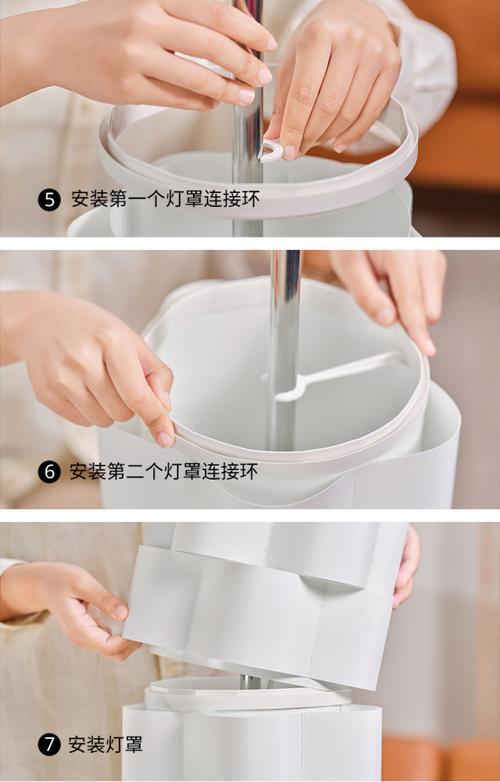 5 安装第一个灯罩连接环

6 安装第二个灯罩连接环

7 安装灯罩