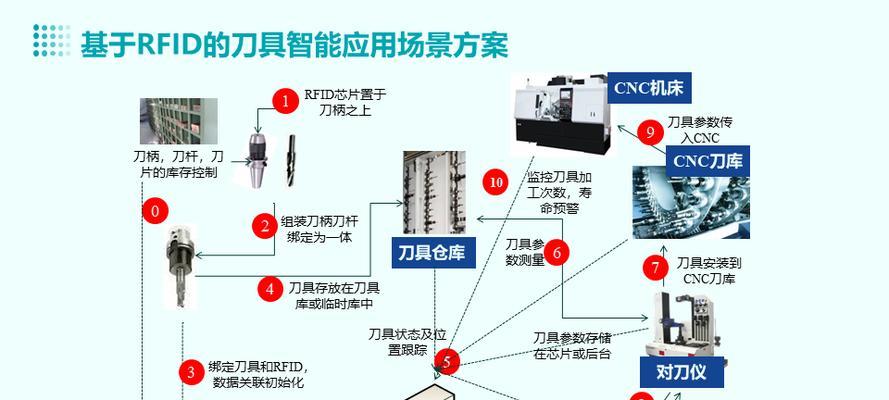 基于RFID的刀具智能应用场景方案

1 RFID芯片置于刀柄之上

刀柄，刀杆，刀片的库存控制

0

2 组装刀柄刀杆绑定为一体

4 刀具存放在刀具库或临时库中

3 绑定刀具和RFID，数据关联初始化

刀具仓库

刀具状态及位置跟踪

5

10 监控刀具加工次数，寿命预警

刀具参数测量 6

刀具参数存储在芯片或后台

CNC机床

9 刀具参数传入CNC

CNC刀库

7 刀具安装到CNC刀库

对刀仪